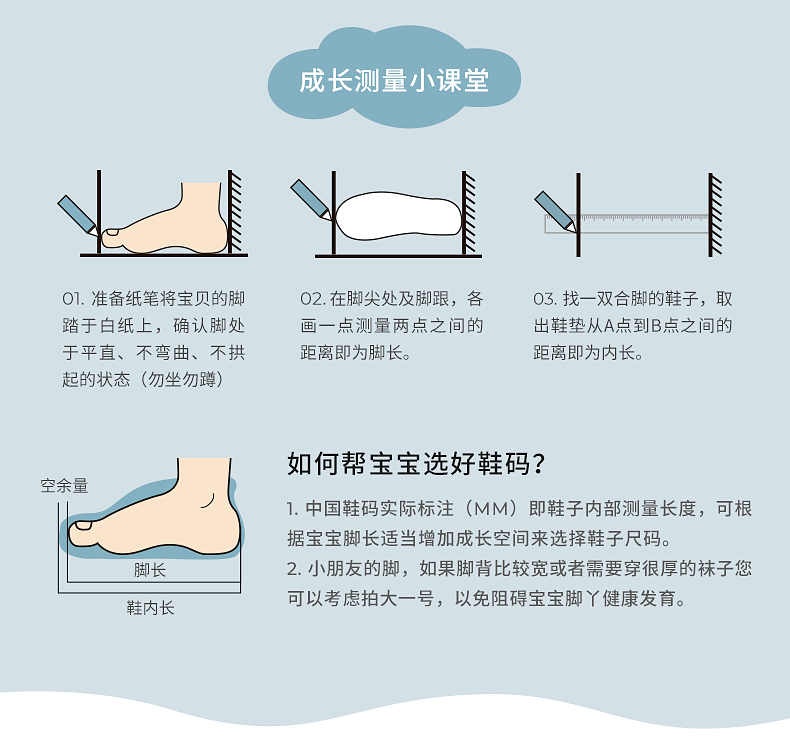 成长测量小课堂

01. 准备纸笔将宝贝的脚踏于白纸上，确认脚处于平直、不弯曲、不拱起的状态（勿坐勿蹲）

02. 在脚尖处及脚跟，各画一点测量两点之间的距离即为脚长。

03. 找一双合脚的鞋子，取出鞋垫从A点到B点之间的距离即为内长。

空余量

脚长

鞋内长

如何帮宝宝选好鞋码？

1. 中国鞋码实际标注（MM）即鞋子内部测量长度，可根据宝宝脚长适当增加成长空间来选择鞋子尺码。

2. 小朋友的脚，如果脚背比较宽或者需要穿很厚的袜子您可以考虑拍大一号，以免阻碍宝宝脚丫健康发育。