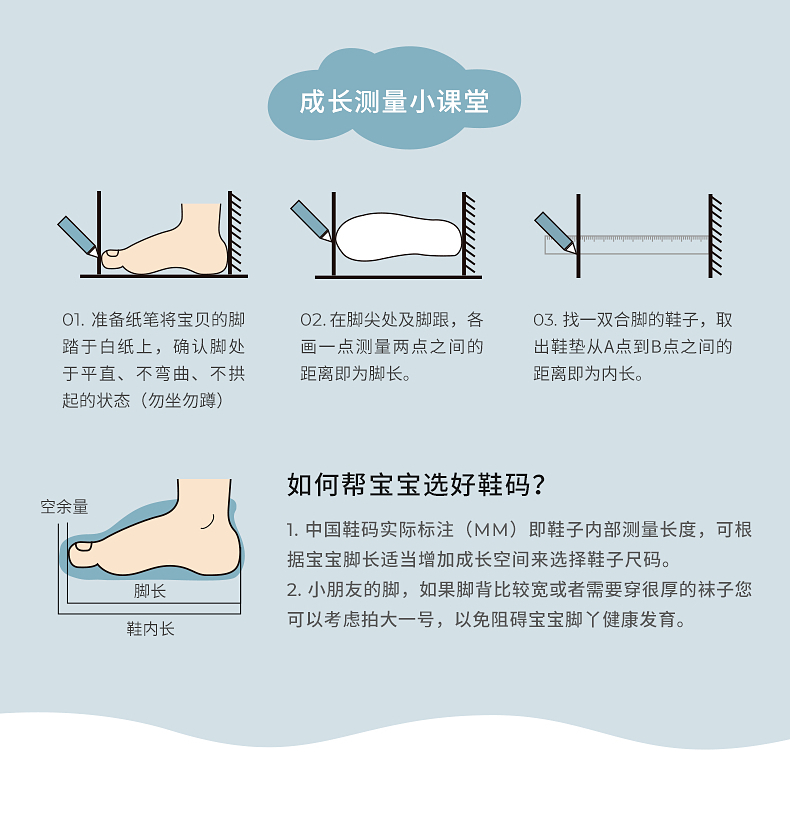 成长测量小课堂

01. 准备纸笔将宝贝的脚踏于白纸上，确认脚处于平直、不弯曲、不拱起的状态（勿坐勿蹲）

02. 在脚尖处及脚跟，各画一点测量两点之间的距离即为脚长。

03. 找一双合脚的鞋子，取出鞋垫从A点到B点之间的距离即为内长。

空余量

脚长

鞋内长

如何帮宝宝选好鞋码？

1. 中国鞋码实际标注（MM）即鞋子内部测量长度，可根据宝宝脚长适当增加成长空间来选择鞋子尺码。

2. 小朋友的脚，如果脚背比较宽或者需要穿很厚的袜子您可以考虑拍大一号，以免阻碍宝宝脚丫健康发育。